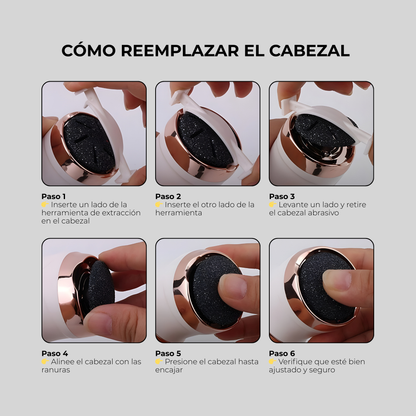 CÓMO REEMPLAZAR EL CABEZAL

Paso 1
👉 Inserte un lado de la herramienta de extracción en el cabezal

Paso 2
👉 Inserte el otro lado de la herramienta

Paso 3
👉 Levante un lado y retire el cabezal abrasivo

Paso 4
👉 Alinee el cabezal con las ranuras

Paso 5
👉 Presione el cabezal hasta encajar

Paso 6
👉 Verifique que esté bien ajustado y seguro