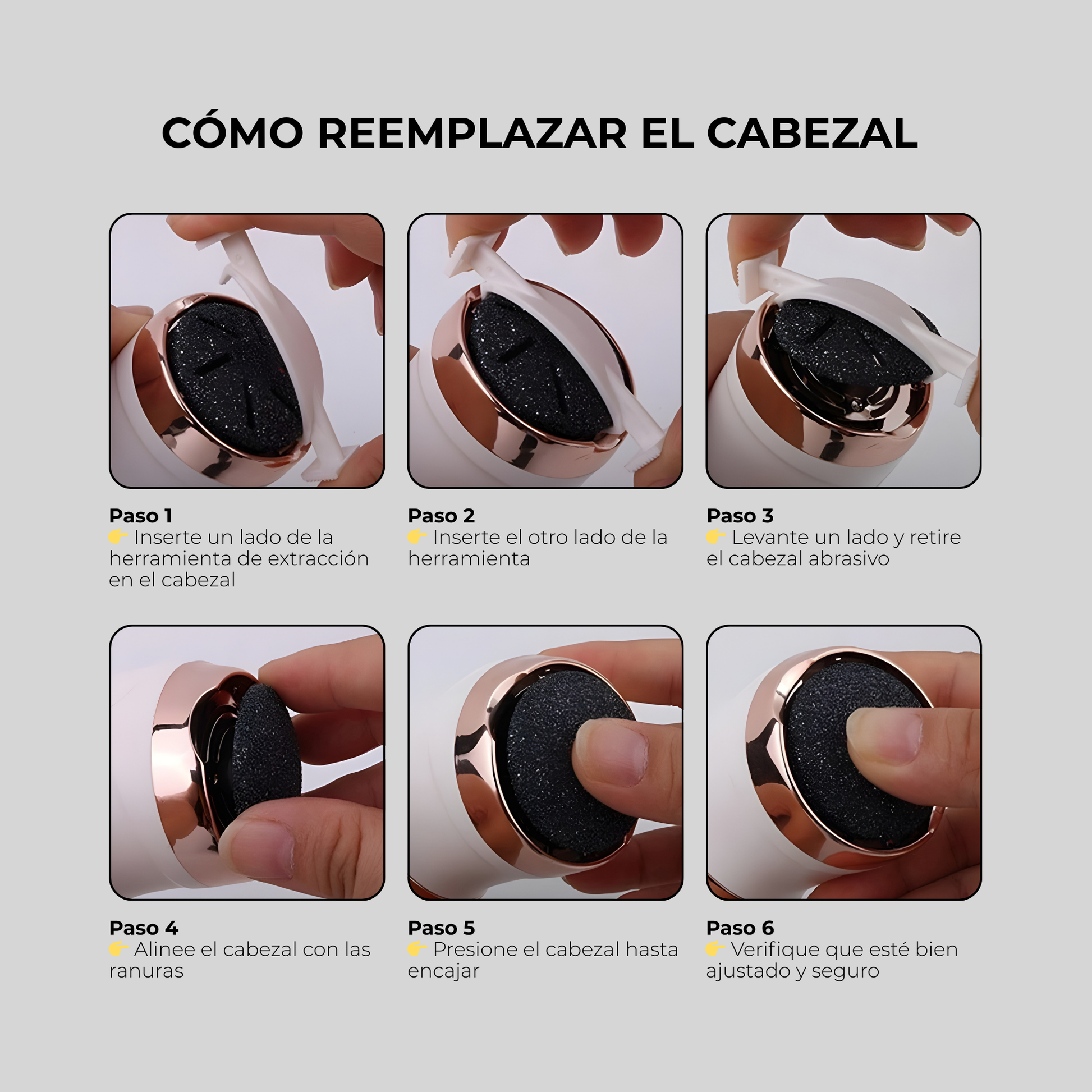 CÓMO REEMPLAZAR EL CABEZAL

Paso 1
👉 Inserte un lado de la herramienta de extracción en el cabezal

Paso 2
👉 Inserte el otro lado de la herramienta

Paso 3
👉 Levante un lado y retire el cabezal abrasivo

Paso 4
👉 Alinee el cabezal con las ranuras

Paso 5
👉 Presione el cabezal hasta encajar

Paso 6
👉 Verifique que esté bien ajustado y seguro