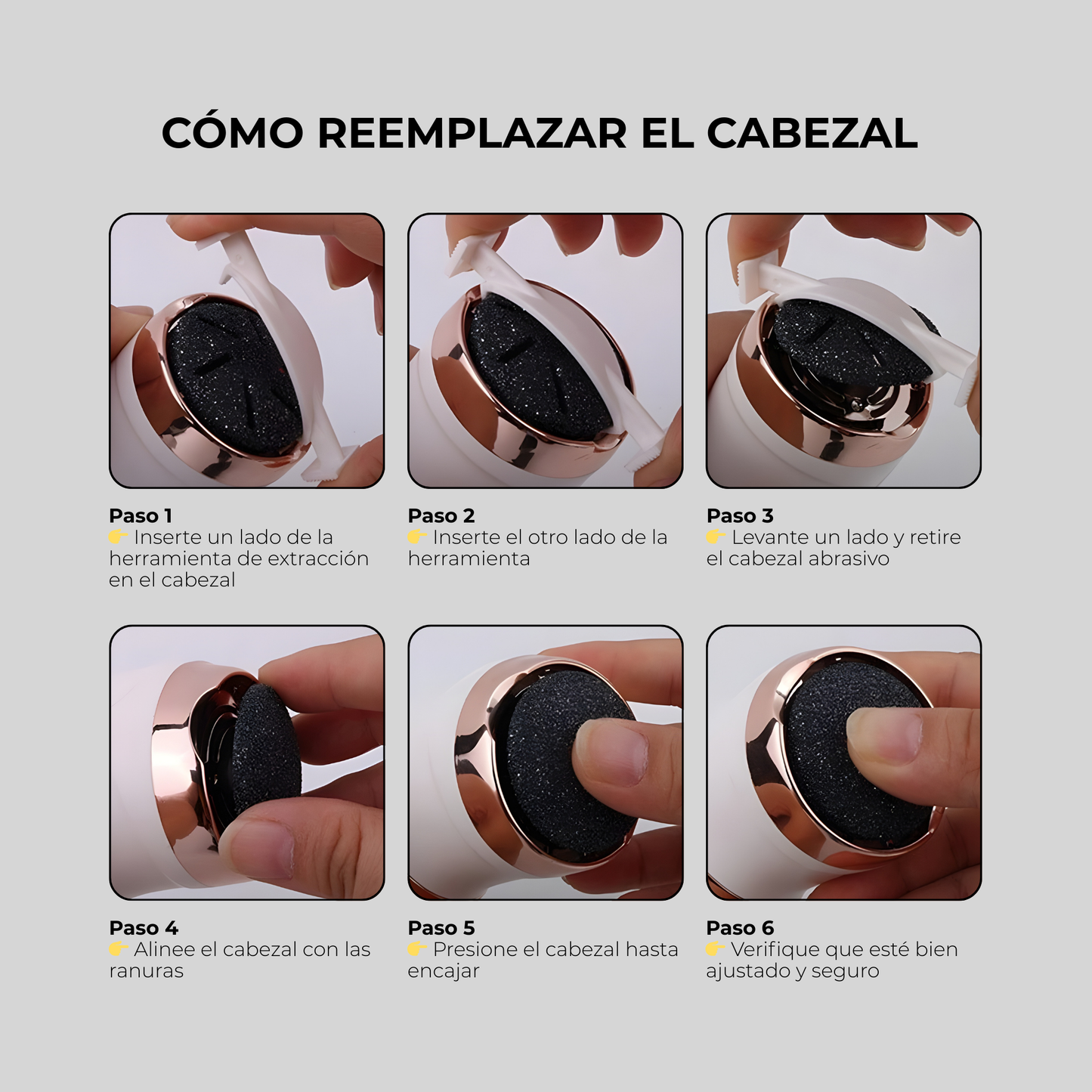 CÓMO REEMPLAZAR EL CABEZAL

Paso 1
👉 Inserte un lado de la herramienta de extracción en el cabezal

Paso 2
👉 Inserte el otro lado de la herramienta

Paso 3
👉 Levante un lado y retire el cabezal abrasivo

Paso 4
👉 Alinee el cabezal con las ranuras

Paso 5
👉 Presione el cabezal hasta encajar

Paso 6
👉 Verifique que esté bien ajustado y seguro